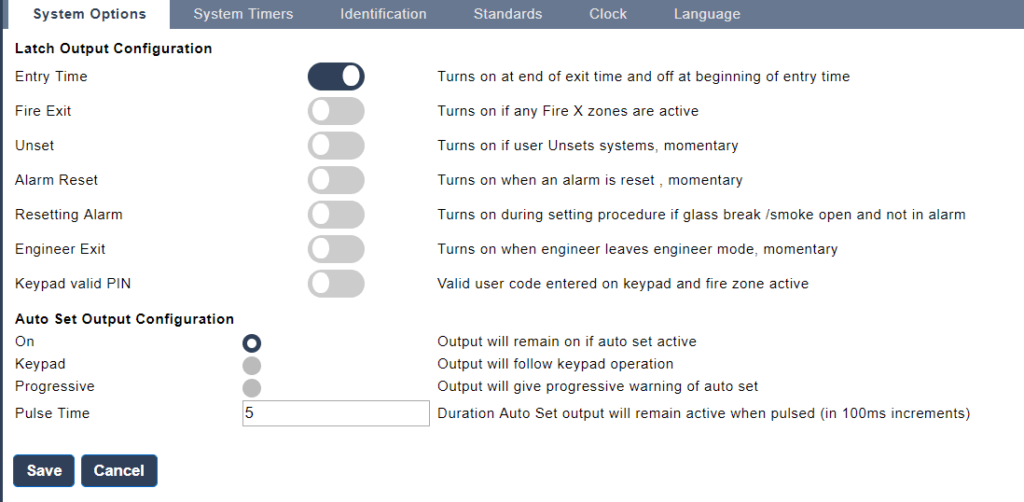 System Options System Timers Identification Standards Clock Language

Latch Output Configuration

Entry Time Turns on at end of exit time and off at beginning of entry time
Fire Exit Turns on if any Fire X zones are active
Unset Turns on if user Unsets systems, momentary
Alarm Reset Turns on when an alarm is reset , momentary
Resetting Alarm Turns on during setting procedure if glass break /smoke open and not in alarm
Engineer Exit Turns on when engineer leaves engineer mode, momentary
Keypad valid PIN Valid user code entered on keypad and fire zone active

Auto Set Output Configuration

On Output will remain on if auto set active
Keypad Output will follow keypad operation
Progressive Output will give progressive warning of auto set
Pulse Time 5 Duration Auto Set output will remain active when pulsed (in 100ms increments)

Save Cancel